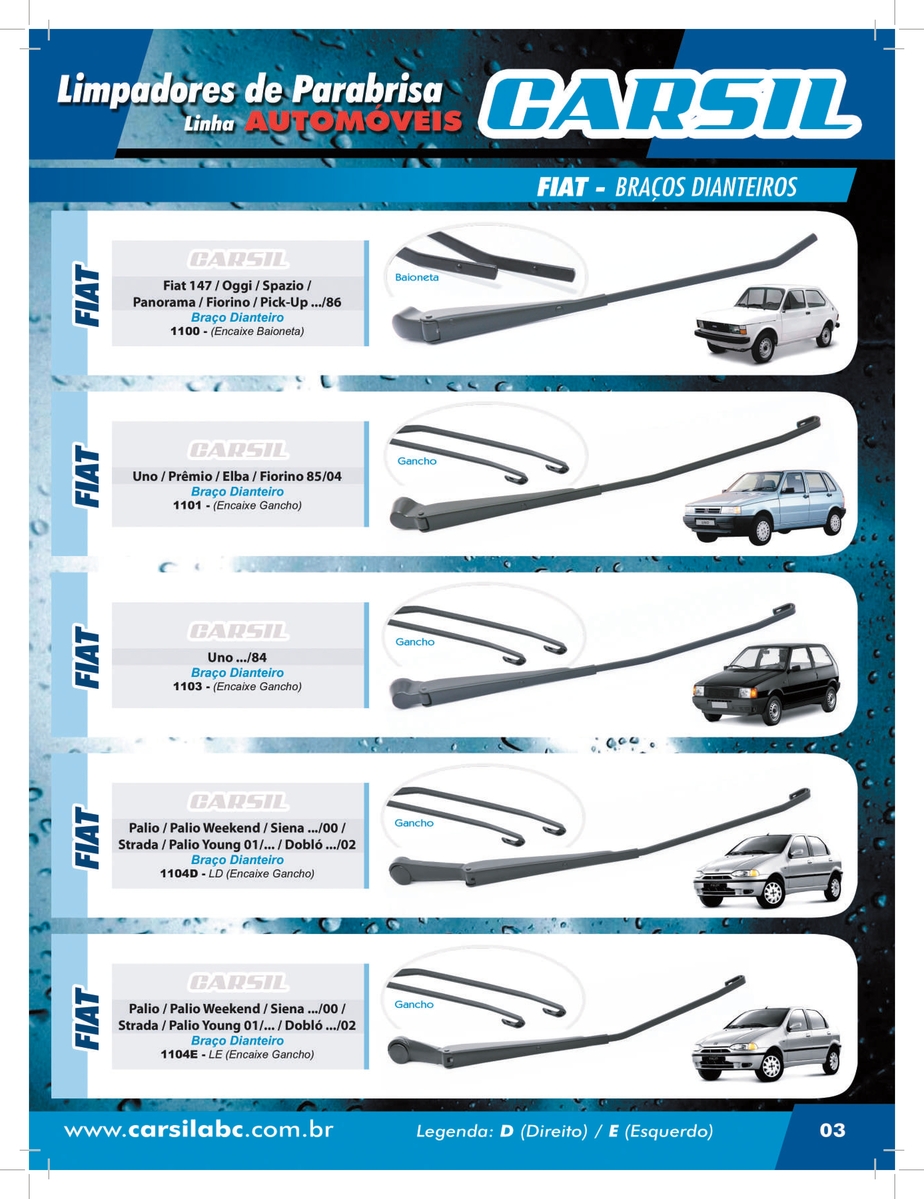 Limpadores de Parabrisa
Linha AUTOMÓVEIS

CARSIL

FIAT - BRAÇOS DIANTEIROS

FIAT

CARSIL
Fiat 147 / Oggi / Spazio / Panorama / Fiorino / Pick-Up .../86
Braço Dianteiro
1100 - (Encaixe Baioneta)

Baioneta

FIAT

CARSIL
Uno / Prêmio / Elba / Fiorino 85/04
Braço Dianteiro
1101 - (Encaixe Gancho)

Gancho

FIAT

CARSIL
Uno .../84
Braço Dianteiro
1103 - (Encaixe Gancho)

Gancho

FIAT

CARSIL
Palio / Palio Weekend / Siena .../00 / Strada / Palio Young 01/... / Dobló .../02
Braço Dianteiro
1104D - LD (Encaixe Gancho)

Gancho

FIAT

CARSIL
Palio / Palio Weekend / Siena .../00 / Strada / Palio Young 01/... / Dobló .../02
Braço Dianteiro
1104E - LE (Encaixe Gancho)

Gancho

www.carsilabc.com.br
Legenda: D (Direito) / E (Esquerdo)
03